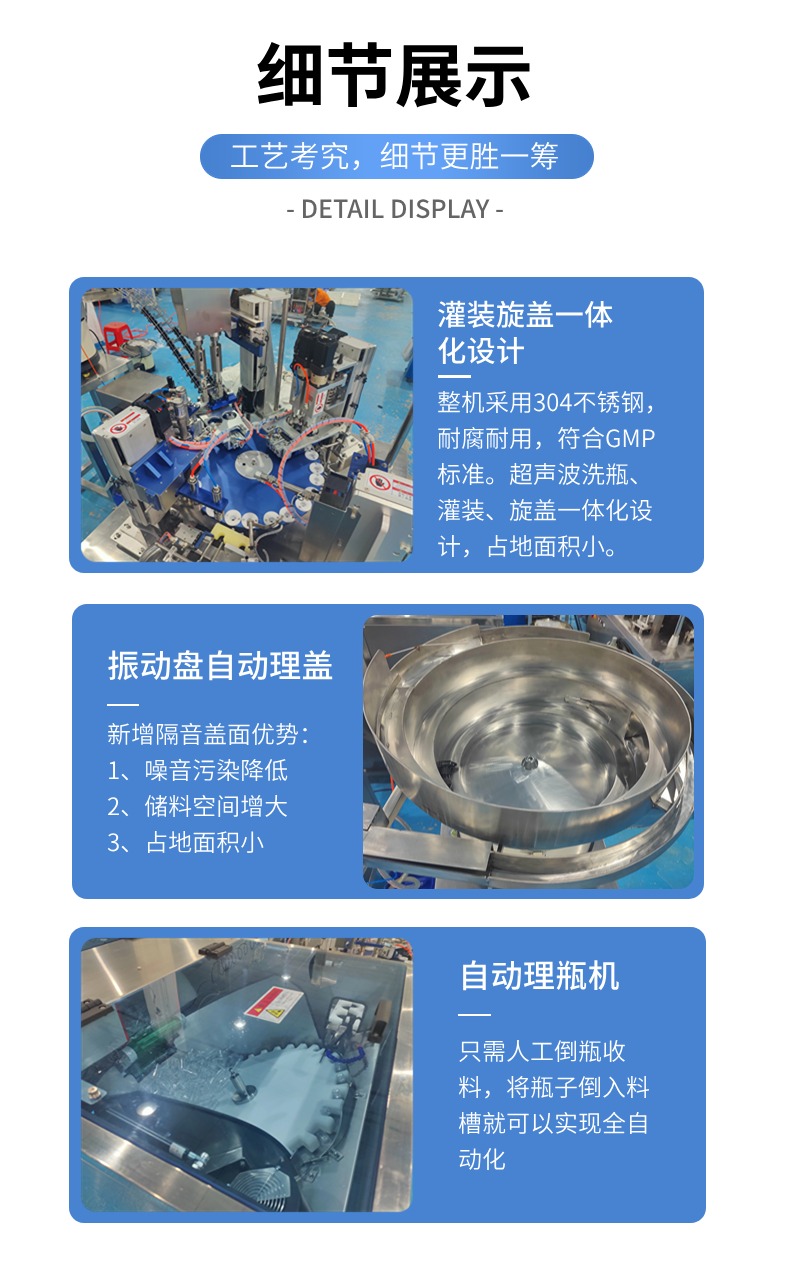 细节展示

工艺考究，细节更胜一筹

- DETAIL DISPLAY -

灌装旋盖一体化设计

整机采用304不锈钢，耐腐耐用，符合GMP标准。超声波洗瓶、灌装、旋盖一体化设计，占地面积小。

振动盘自动理盖

新增隔音盖面优势：
1、噪音污染降低
2、储料空间增大
3、占地面积小

自动理瓶机

只需人工倒瓶收料，将瓶子倒入料槽就可以实现全自动化